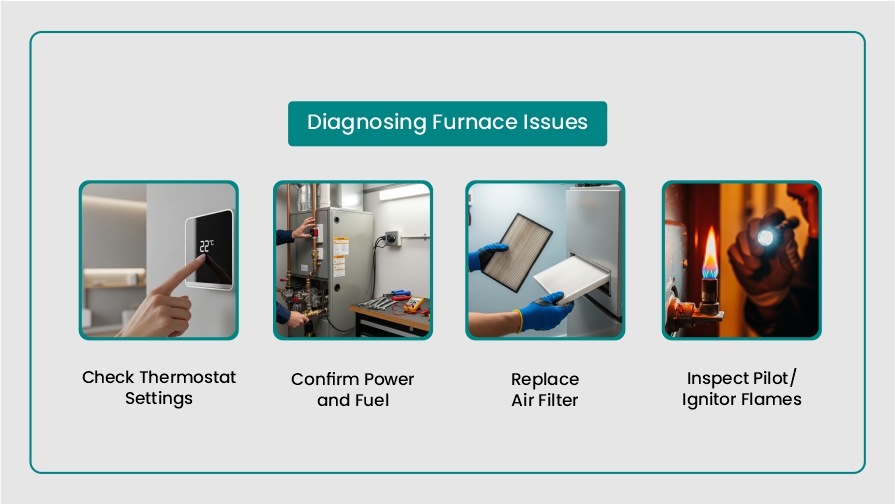 Diagnosing Furnace Issues

22°C

Check Thermostat Settings

Confirm Power and Fuel

Replace Air Filter

Inspect Pilot/ Ignitor Flames