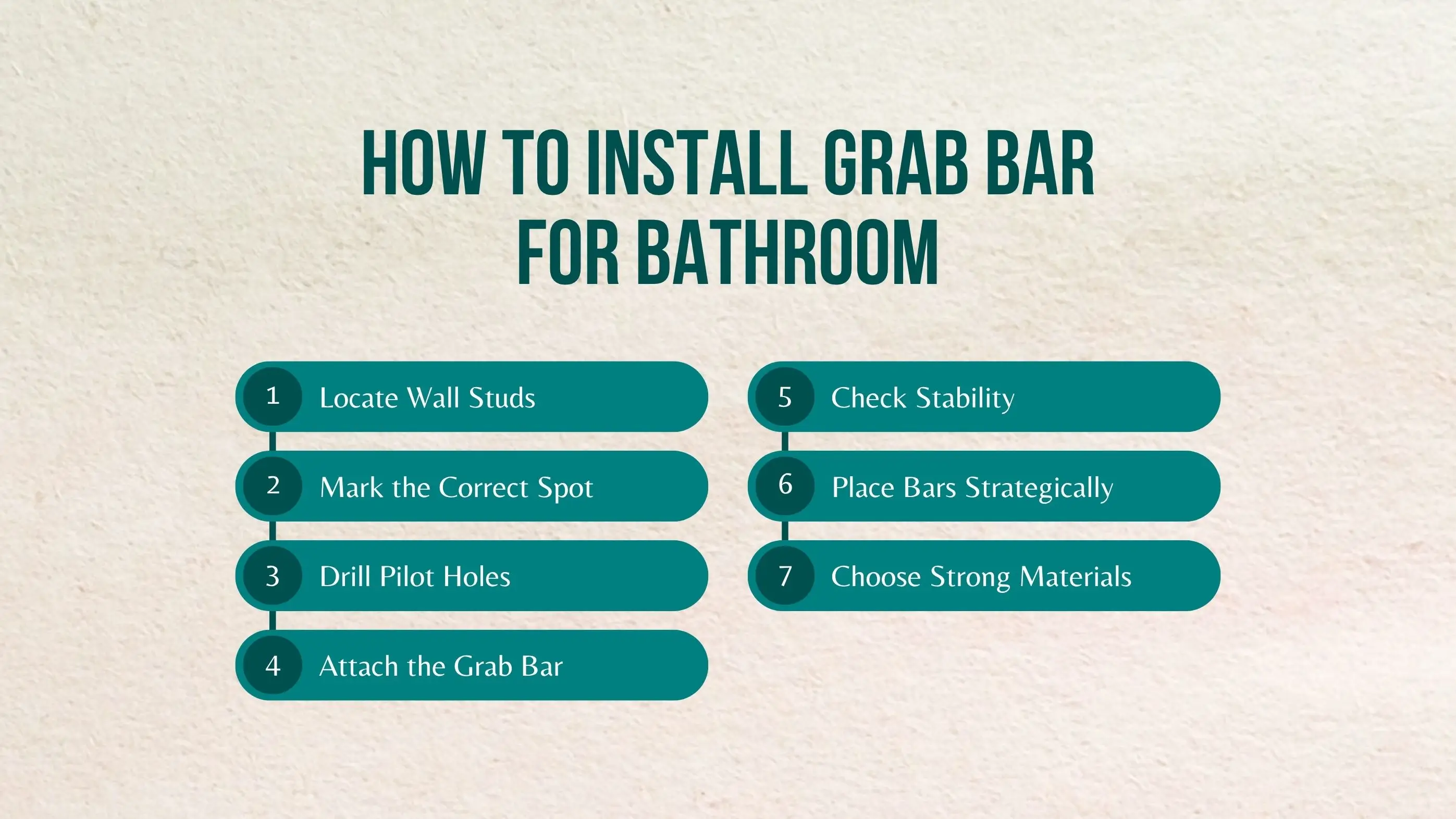 HOW TO INSTALL GRAB BAR FOR BATHROOM

1 Locate Wall Studs

2 Mark the Correct Spot

3 Drill Pilot Holes

4 Attach the Grab Bar

5 Check Stability

6 Place Bars Strategically

7 Choose Strong Materials