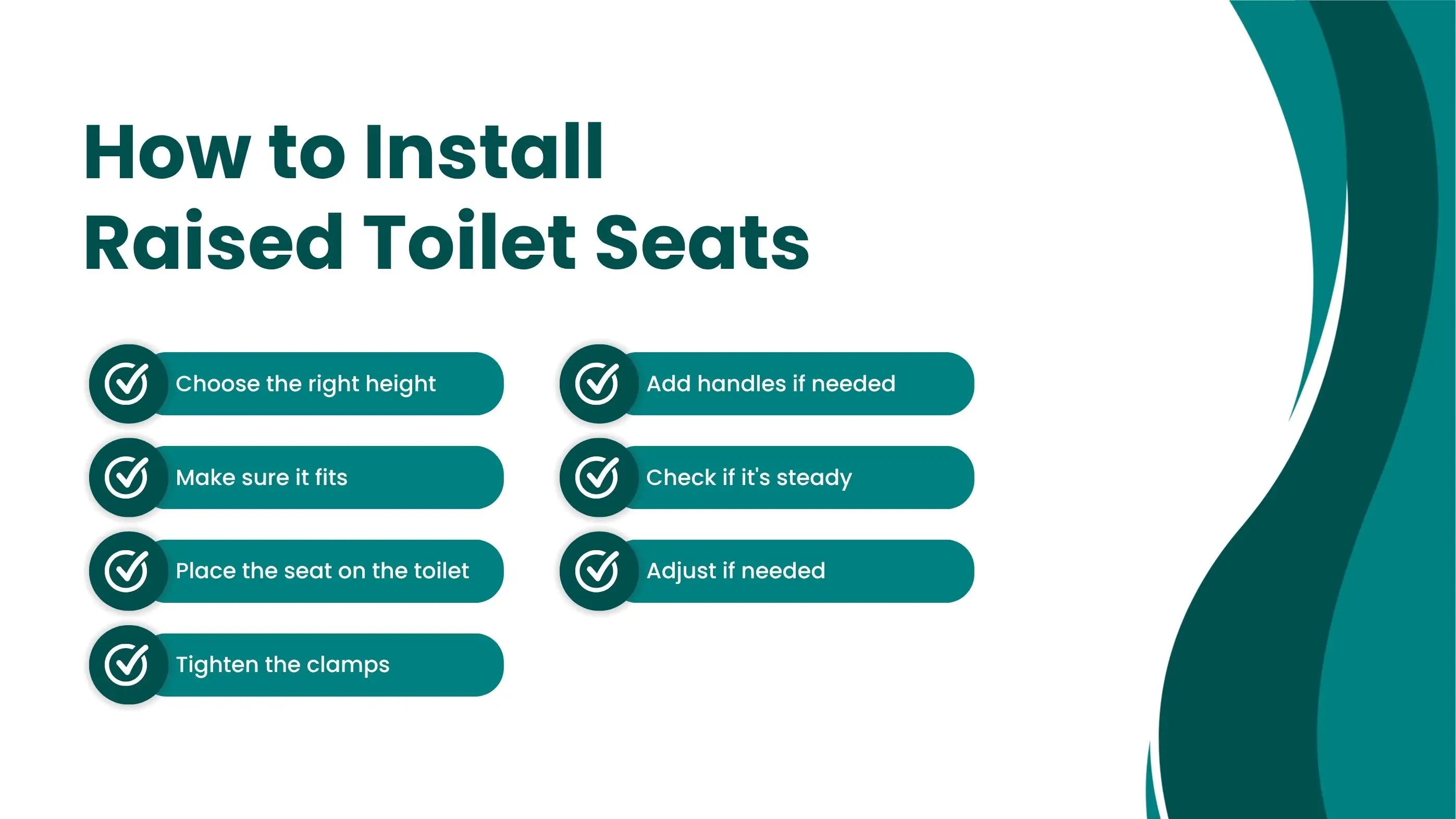 How to Install Raised Toilet Seats

Choose the right height

Make sure it fits

Place the seat on the toilet

Tighten the clamps

Add handles if needed

Check if it's steady

Adjust if needed