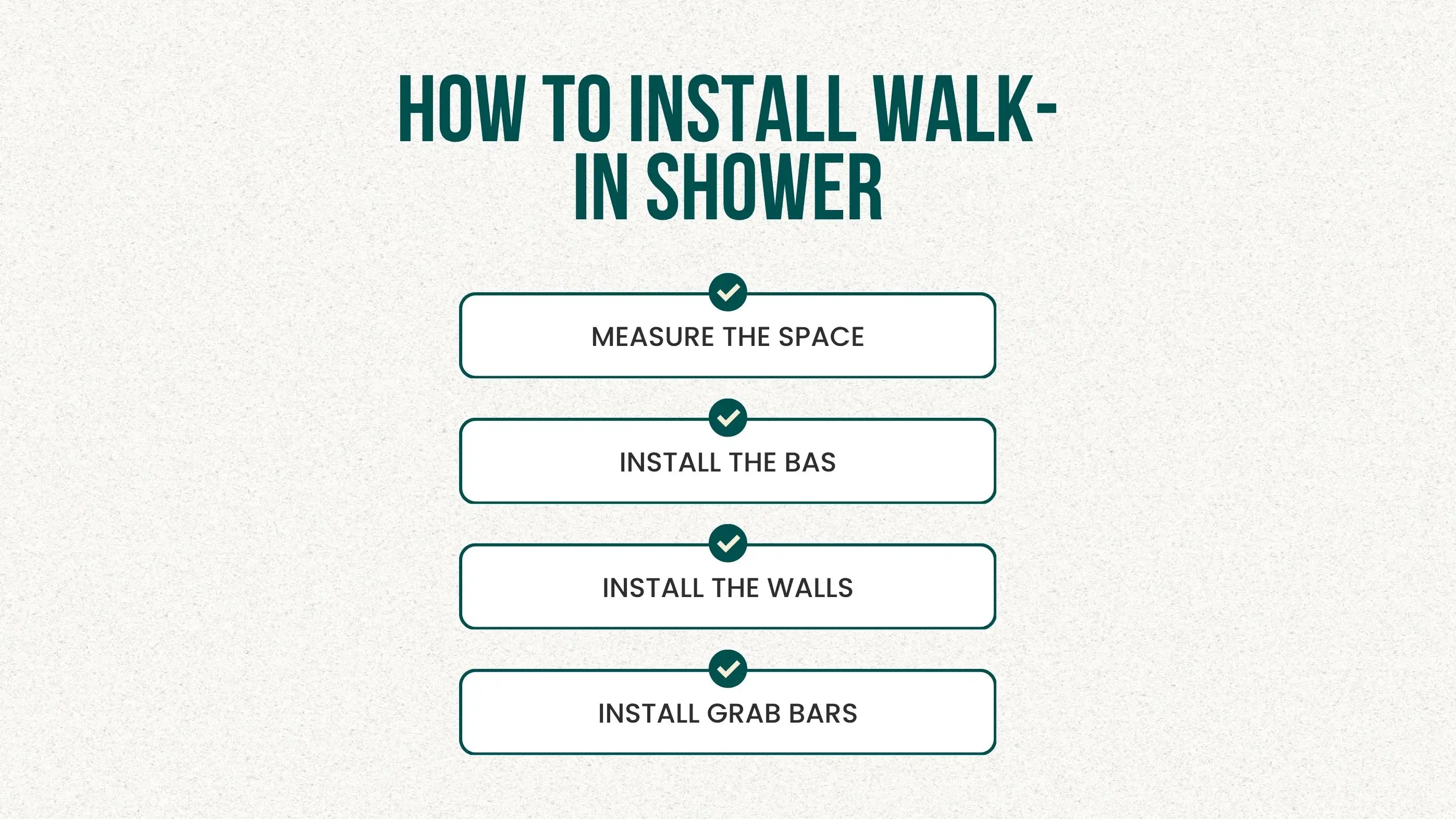 HOW TO INSTALL WALK-IN SHOWER

MEASURE THE SPACE

INSTALL THE BAS

INSTALL THE WALLS

INSTALL GRAB BARS