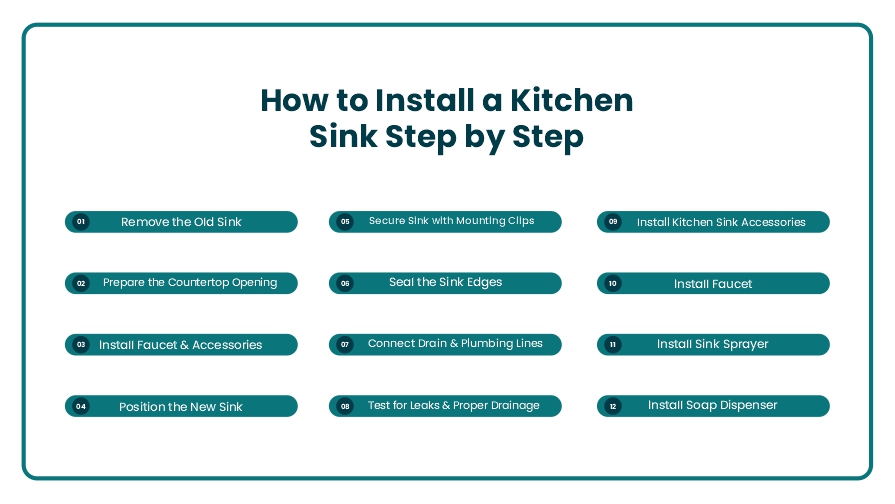 How to Install a Kitchen Sink Step by Step

01 Remove the Old Sink

02 Prepare the Countertop Opening

03 Install Faucet & Accessories

04 Position the New Sink

05 Secure Sink with Mounting Clips

06 Seal the Sink Edges

07 Connect Drain & Plumbing Lines

08 Test for Leaks & Proper Drainage

09 Install Kitchen Sink Accessories

10 Install Faucet

11 Install Sink Sprayer

12 Install Soap Dispenser