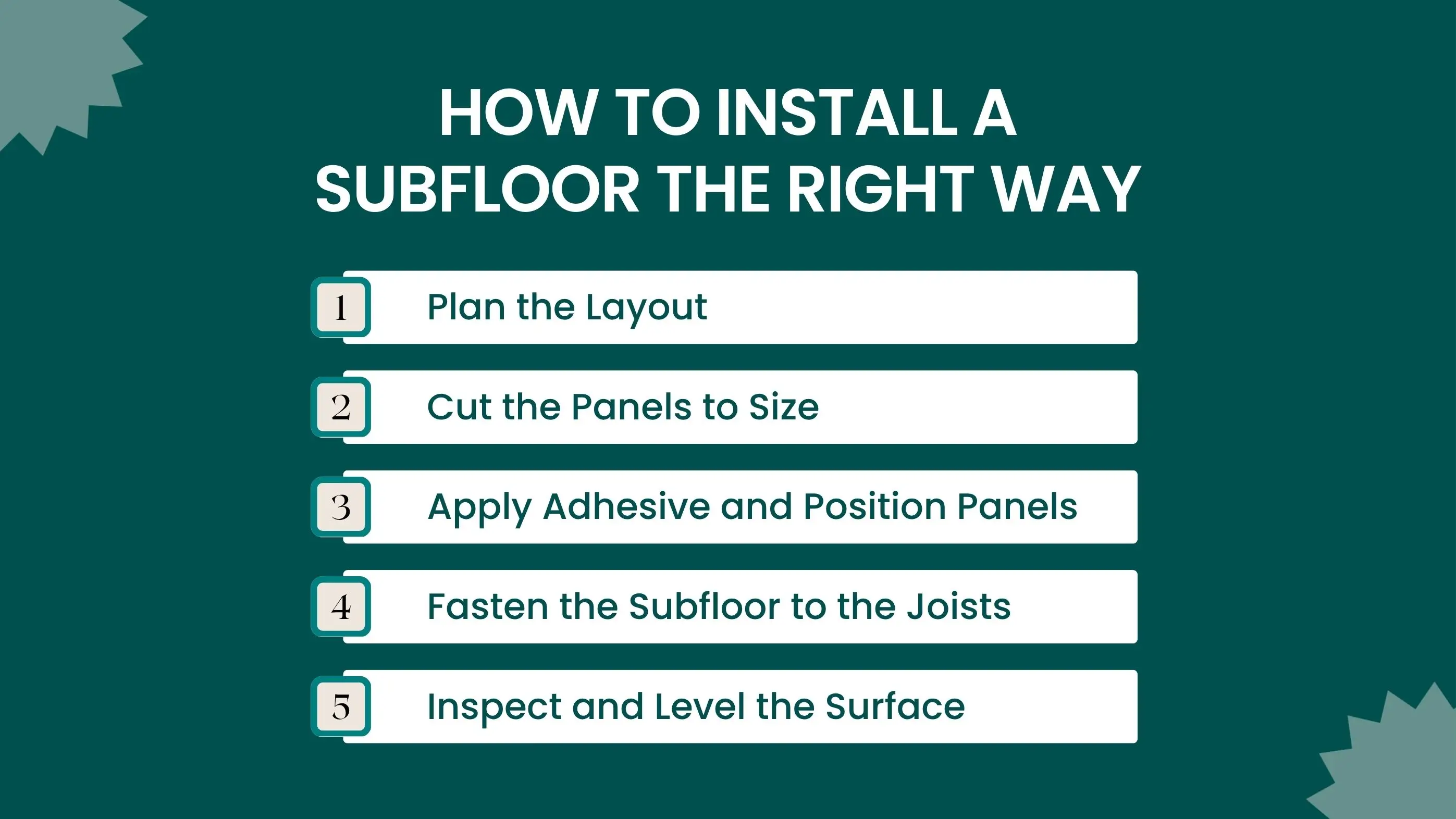 HOW TO INSTALL A SUBFLOOR THE RIGHT WAY

1 Plan the Layout

2 Cut the Panels to Size

3 Apply Adhesive and Position Panels

4 Fasten the Subfloor to the Joists

5 Inspect and Level the Surface