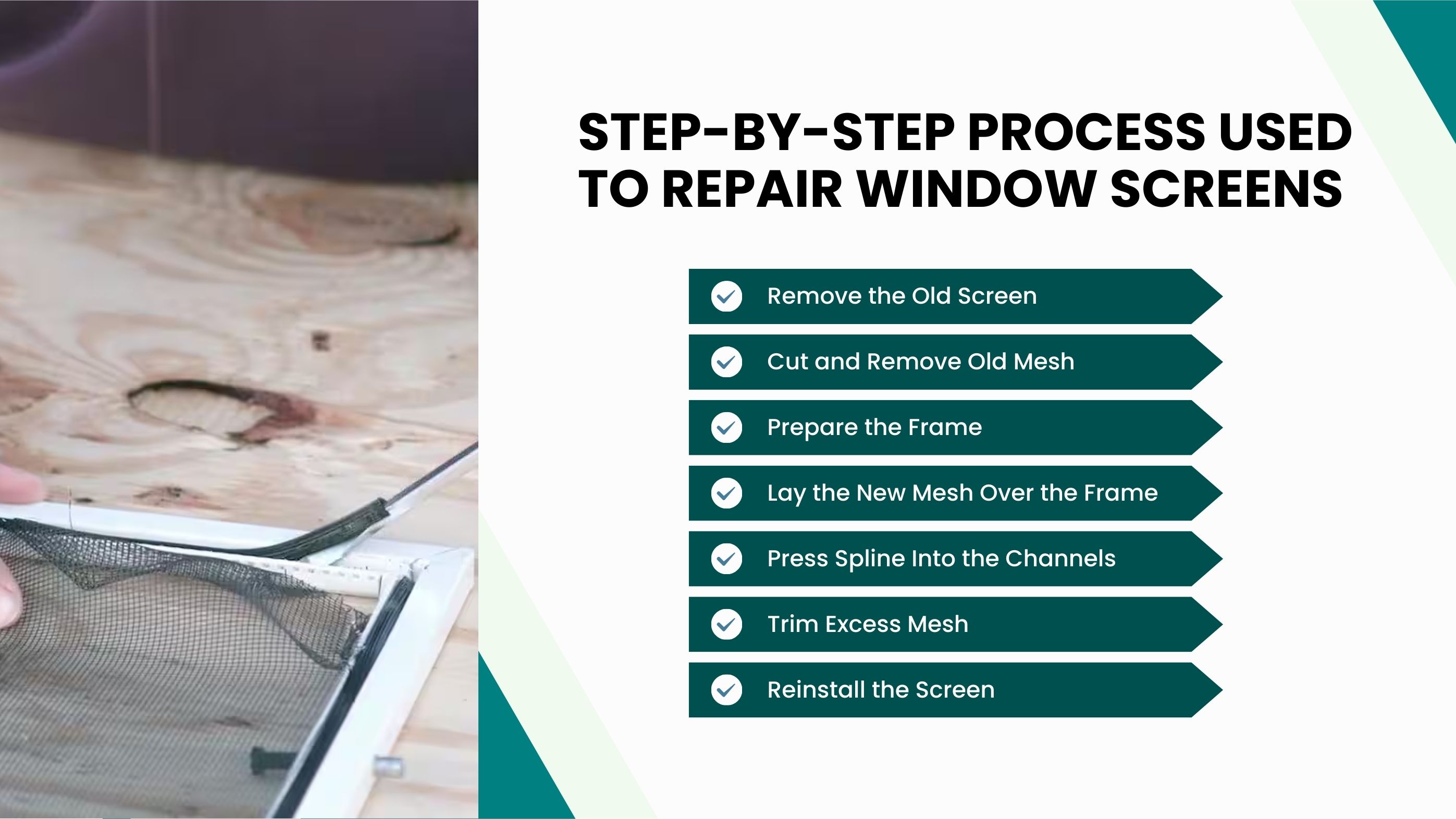 STEP-BY-STEP PROCESS USED TO REPAIR WINDOW SCREENS

Remove the Old Screen

Cut and Remove Old Mesh

Prepare the Frame

Lay the New Mesh Over the Frame

Press Spline Into the Channels

Trim Excess Mesh

Reinstall the Screen