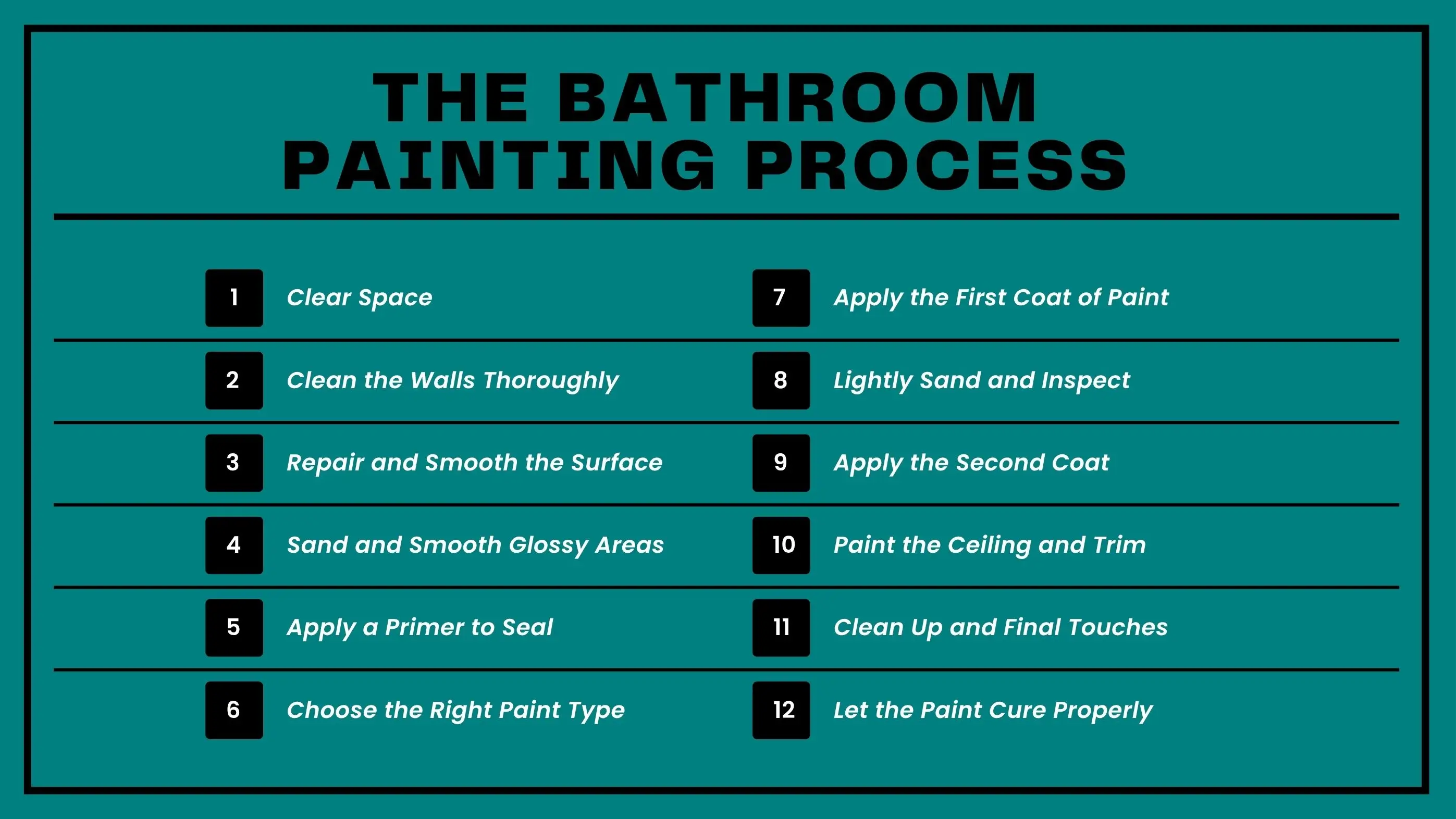 THE BATHROOM PAINTING PROCESS

1 Clear Space

2 Clean the Walls Thoroughly

3 Repair and Smooth the Surface

4 Sand and Smooth Glossy Areas

5 Apply a Primer to Seal

6 Choose the Right Paint Type

7 Apply the First Coat of Paint

8 Lightly Sand and Inspect

9 Apply the Second Coat

10 Paint the Ceiling and Trim

11 Clean Up and Final Touches

12 Let the Paint Cure Properly