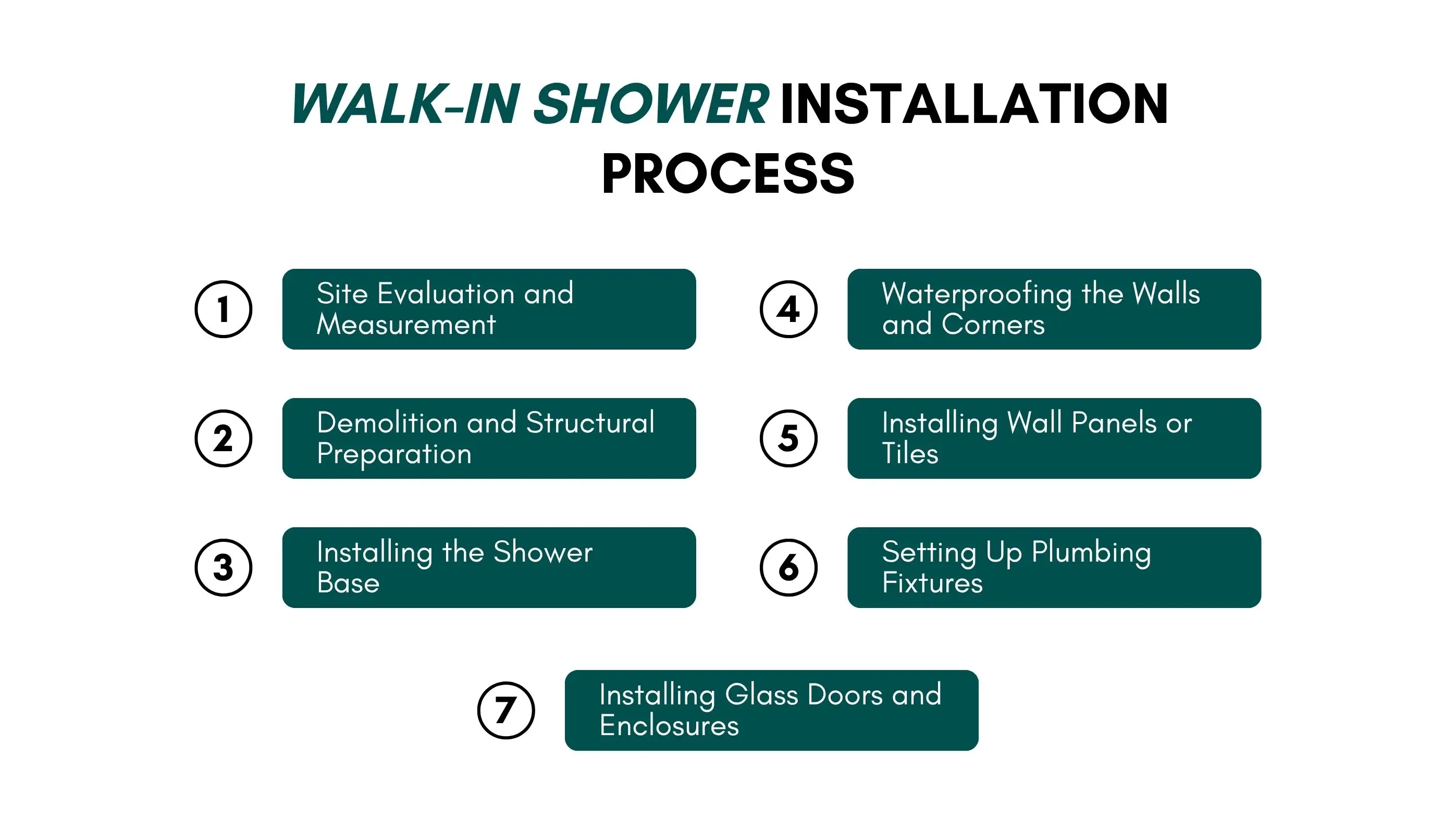 WALK-IN SHOWER INSTALLATION PROCESS

1 Site Evaluation and Measurement

2 Demolition and Structural Preparation

3 Installing the Shower Base

4 Waterproofing the Walls and Corners

5 Installing Wall Panels or Tiles

6 Setting Up Plumbing Fixtures

7 Installing Glass Doors and Enclosures